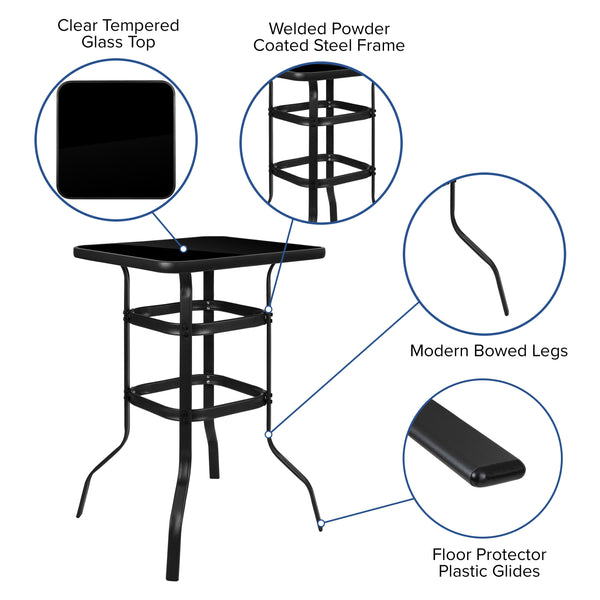 Clear Tempered Glass Top

Welded Powder Coated Steel Frame

Modern Bowed Legs

Floor Protector Plastic Glides